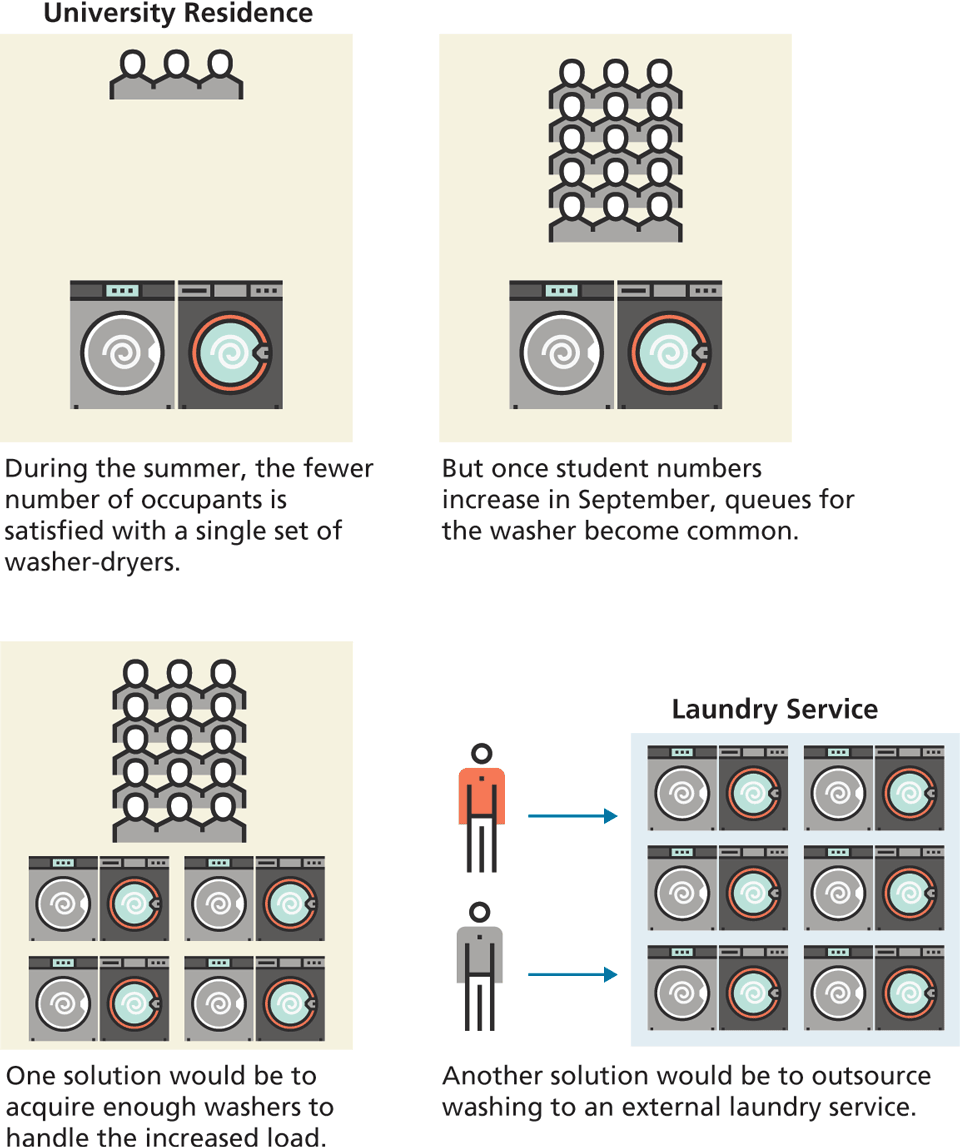 University Residence

During the summer, the fewer number of occupants is satisfied with a single set of washer-dryers.

But once student numbers increase in September, queues for the washer become common.

One solution would be to acquire enough washers to handle the increased load.

Laundry Service

Another solution would be to outsource washing to an external laundry service.