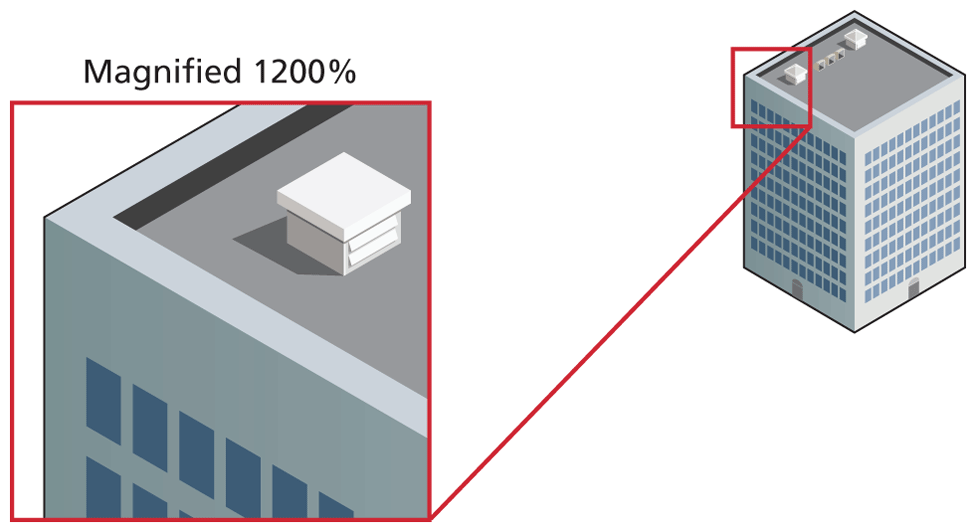 Magnified 1200%