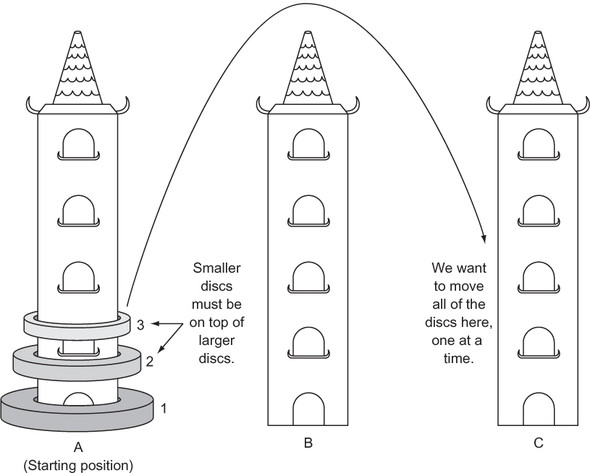 3
2
1

Smaller discs must be on top of larger discs.

We want to move all of the discs here, one at a time.

A
(Starting position)

B

C