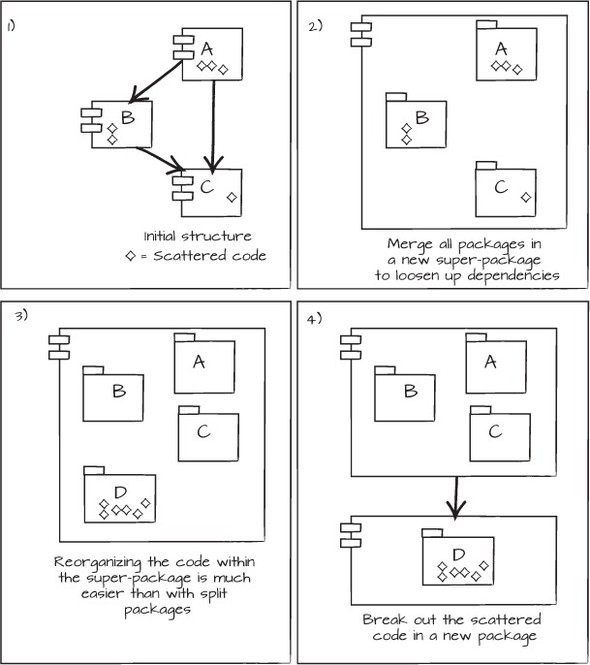 1)

A

B

C

Initial structure
◇ = Scattered code

2)

A

B

C

Merge all packages in a new super-package to loosen up dependencies

3)

A

B

C

D

Reorganizing the code within the super-package is much easier than with split packages

4)

A

B

C

D

Break out the scattered code in a new package