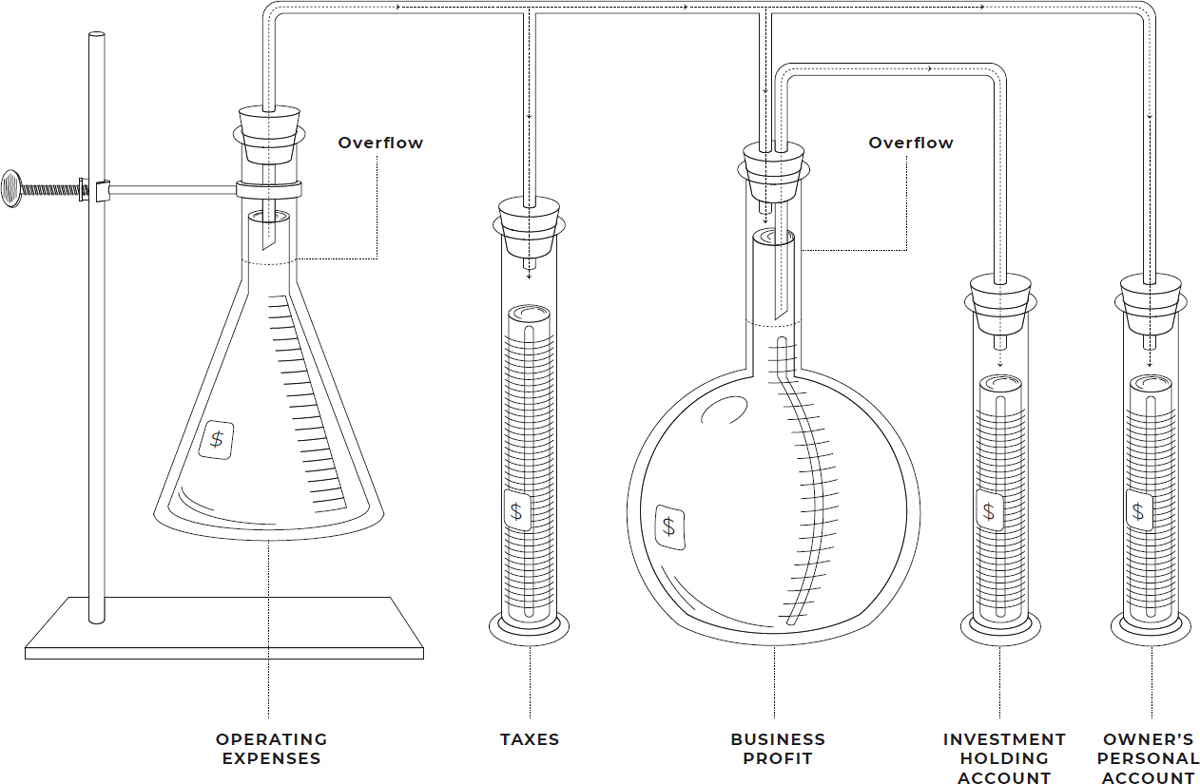 Overflow

Overflow

$

$

$

$

$

OPERATING EXPENSES

TAXES

BUSINESS PROFIT

INVESTMENT HOLDING ACCOUNT

OWNER'S PERSONAL ACCOUNT