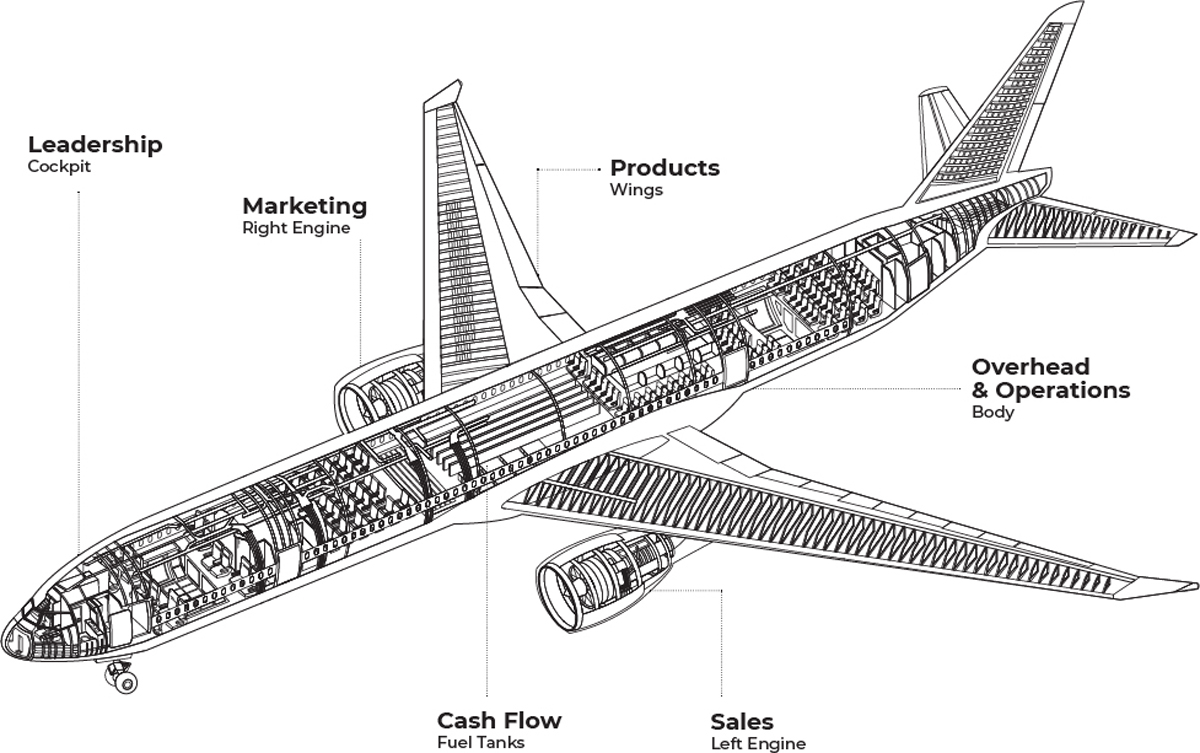 Leadership
Cockpit

Marketing
Right Engine

Products
Wings

Overhead & Operations
Body

Cash Flow
Fuel Tanks

Sales
Left Engine