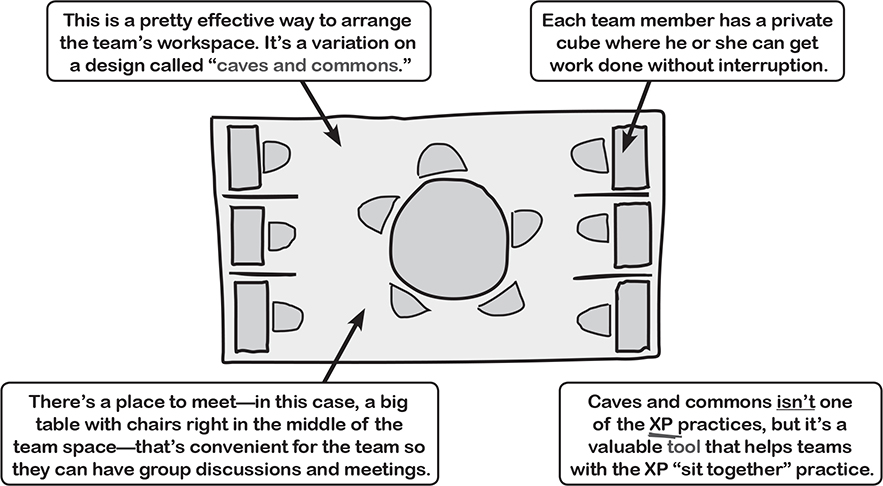 This is a pretty effective way to arrange the team's workspace. It's a variation on a design called "caves and commons."

Each team member has a private cube where he or she can get work done without interruption.

There's a place to meet—in this case, a big table with chairs right in the middle of the team space—that's convenient for the team so they can have group discussions and meetings.

Caves and commons isn't one of the XP practices, but it's a valuable tool that helps teams with the XP "sit together" practice.