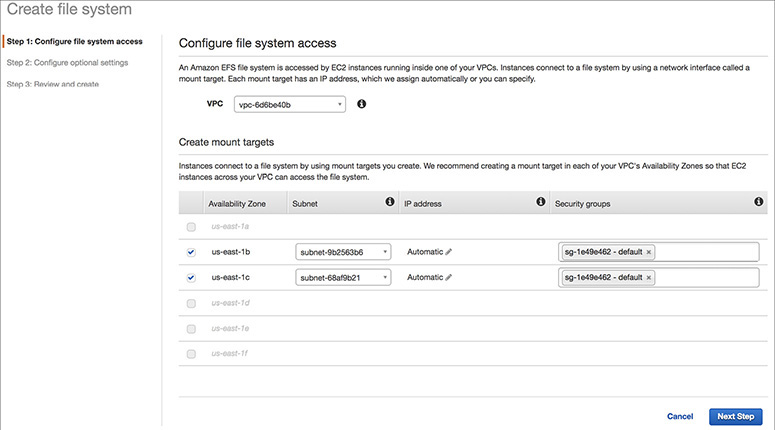 Create file system

Step 1: Configure file system access
Step 2: Configure optional settings
Step 3: Review and create

Configure file system access

An Amazon EFS file system is accessed by EC2 instances running inside one of your VPCs. Instances connect to a file system by using a network interface called a mount target. Each mount target has an IP address, which we assign automatically or you can specify.

VPC vpc-6d6be40b

Create mount targets

Instances connect to a file system by using mount targets you create. We recommend creating a mount target in each of your VPC's Availability Zones so that EC2 instances across your VPC can access the file system.

| | Availability Zone | Subnet | IP address | Security groups |
|---|---|---|---|---|
| | us-east-1a | | | |
| | us-east-1b | subnet-9b2563b6 | Automatic | sg-1e49e462 - default × |
| | us-east-1c | subnet-68af9b21 | Automatic | sg-1e49e462 - default × |
| | us-east-1d | | | |
| | us-east-1e | | | |
| | us-east-1f | | | |

Cancel Next Step