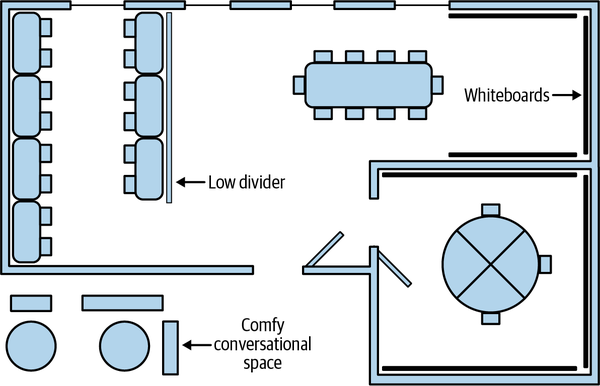 Whiteboards

Low divider

Comfy conversational space